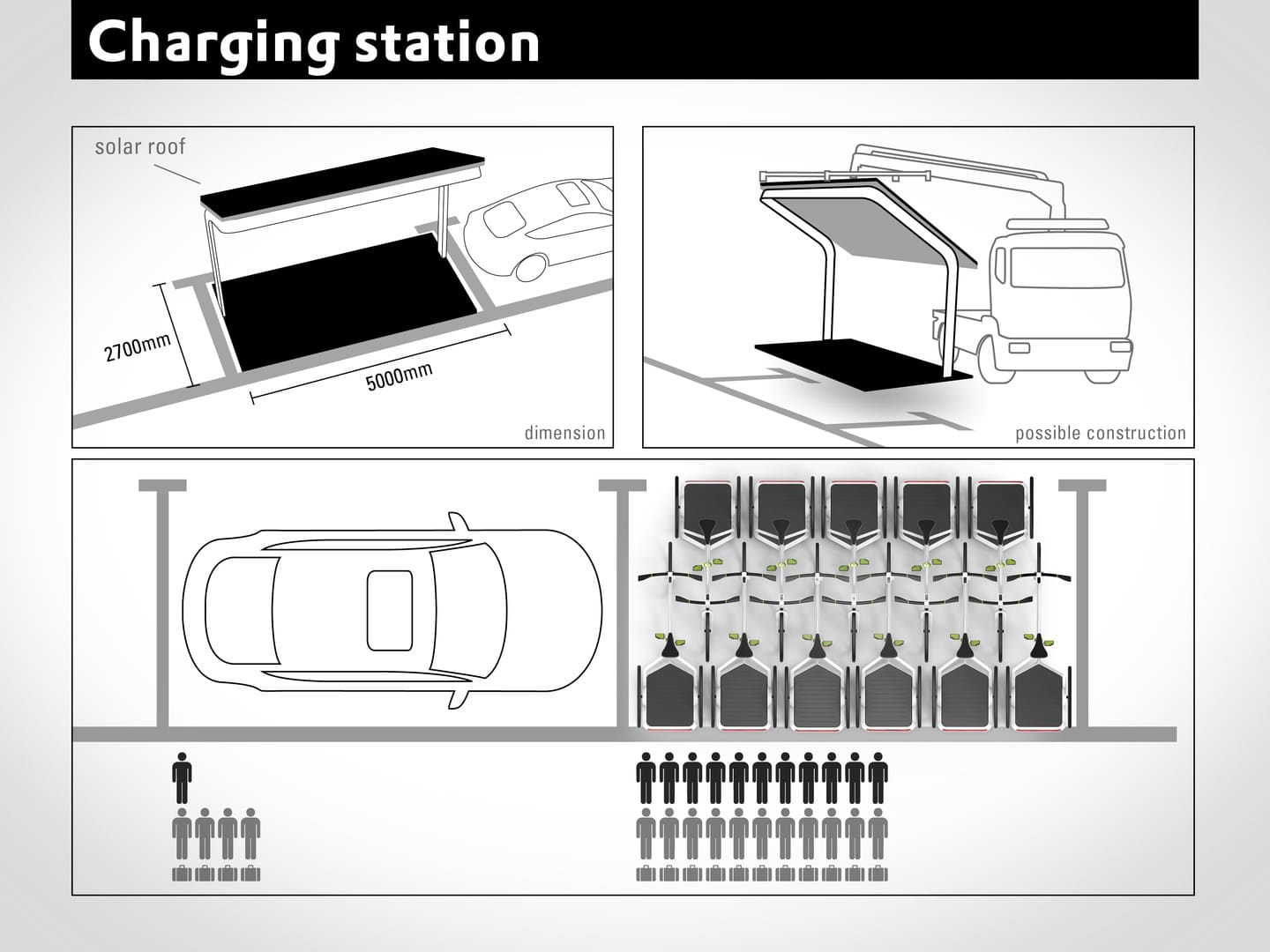 Charging station

solar roof

2700mm

5000mm

dimension

possible construction